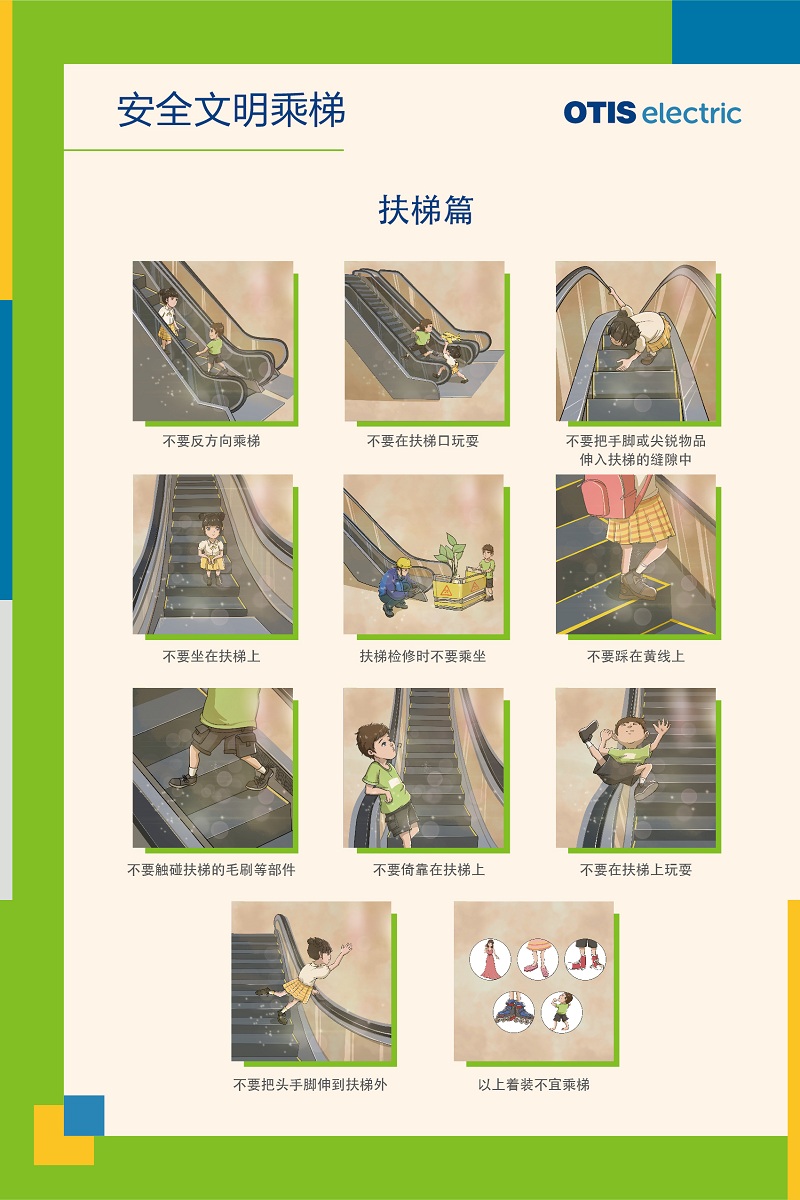 安全文明乘梯

OTIS electric

扶梯篇

不要反方向乘梯

不要在扶梯口玩耍

不要把手脚或尖锐物品伸入扶梯的缝隙中

不要坐在扶梯上

扶梯检修时不要乘坐

不要踩在黄线上

不要触碰扶梯的毛刷等部件

不要倚靠在扶梯上

不要在扶梯上玩耍

不要把头手脚伸到扶梯外

以上着装不宜乘梯