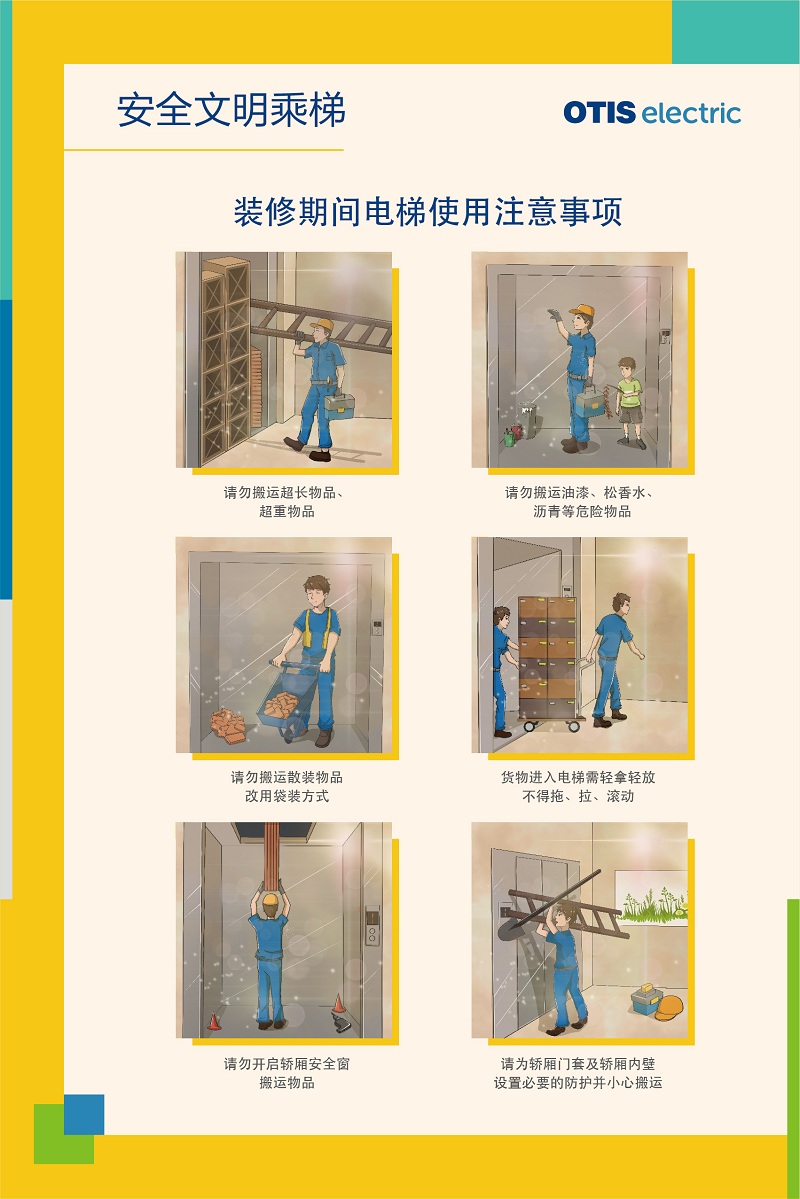 安全文明乘梯

OTIS electric

装修期间电梯使用注意事项

请勿搬运超长物品、超重物品

请勿搬运油漆、松香水、沥青等危险物品

请勿搬运散装物品
改用袋装方式

货物进入电梯需轻拿轻放
不得拖、拉、滚动

请勿开启轿厢安全窗
搬运物品

请为轿厢门套及轿厢内壁
设置必要的防护并小心搬运